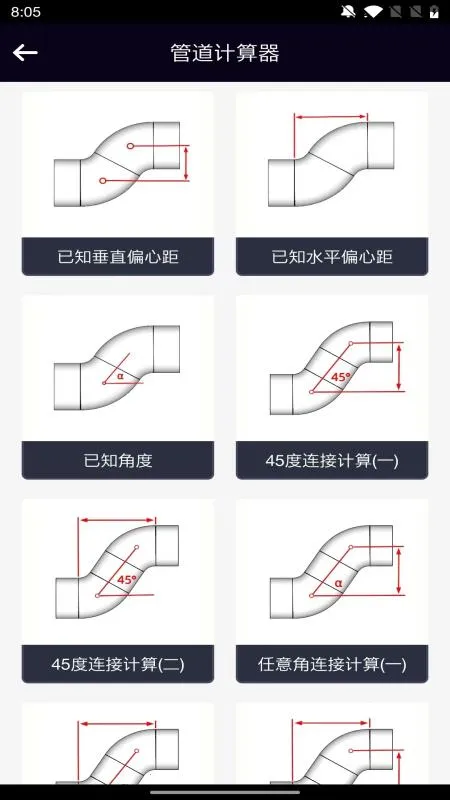 8:05

管道计算器

已知垂直偏心距

已知水平偏心距

α

已知角度

45°

45度连接计算(一)

45°

45度连接计算(二)

α

任意角连接计算(一)