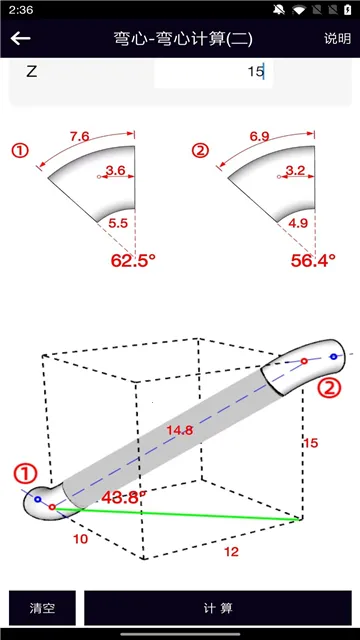 2:36

弯心-弯心计算(二)

说明

Z

15

①

7.6

3.6

5.5

62.5°

②

6.9

3.2

4.9

56.4°

②

14.8

15

①

43.8°

10

12

清空

计 算