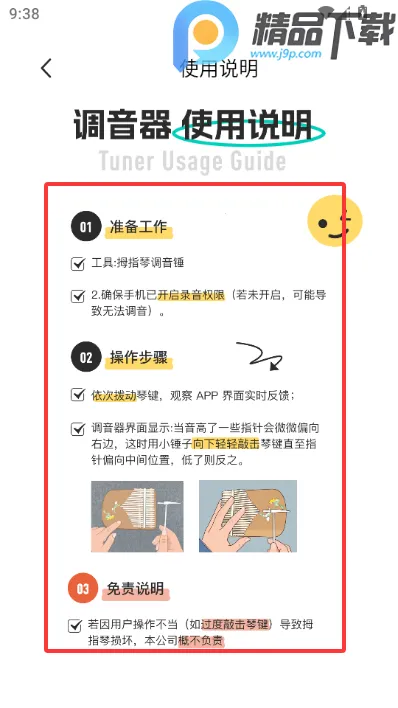 9:38

精品下载
www.j9p.com

使用说明

调音器 使用说明
Tuner Usage Guide

01 准备工作

工具:拇指琴调音锤

2.确保手机已开启录音权限（若未开启，可能导致无法调音）。

02 操作步骤

依次拨动琴键，观察 APP 界面实时反馈；

调音器界面显示:当音高了一些指针会微微偏向右边，这时用小锤子向下轻轻敲击琴键直至指针偏向中间位置，低了则反之。

03 免责说明

若因用户操作不当（如过度敲击琴键）导致拇指琴损坏，本公司概不负责